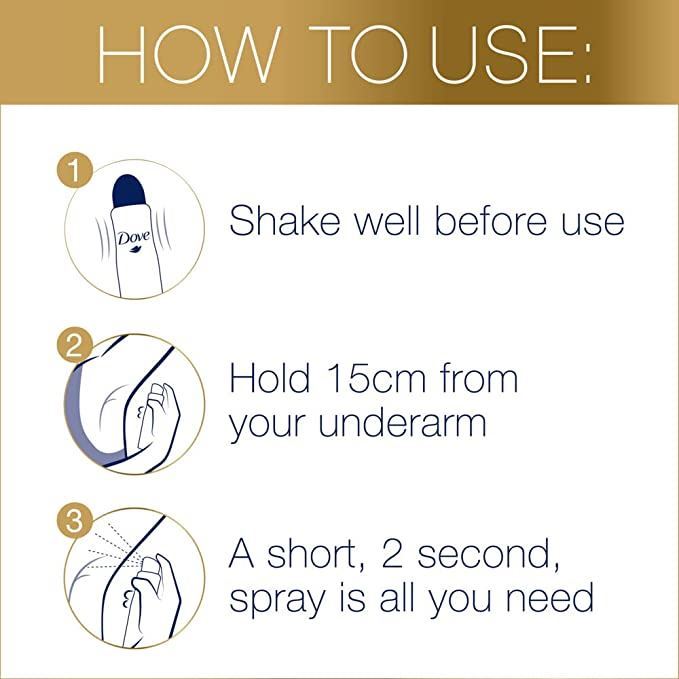 HOW TO USE:

1

Dove

Shake well before use

2

Hold 15cm from your underarm

3

A short, 2 second, spray is all you need